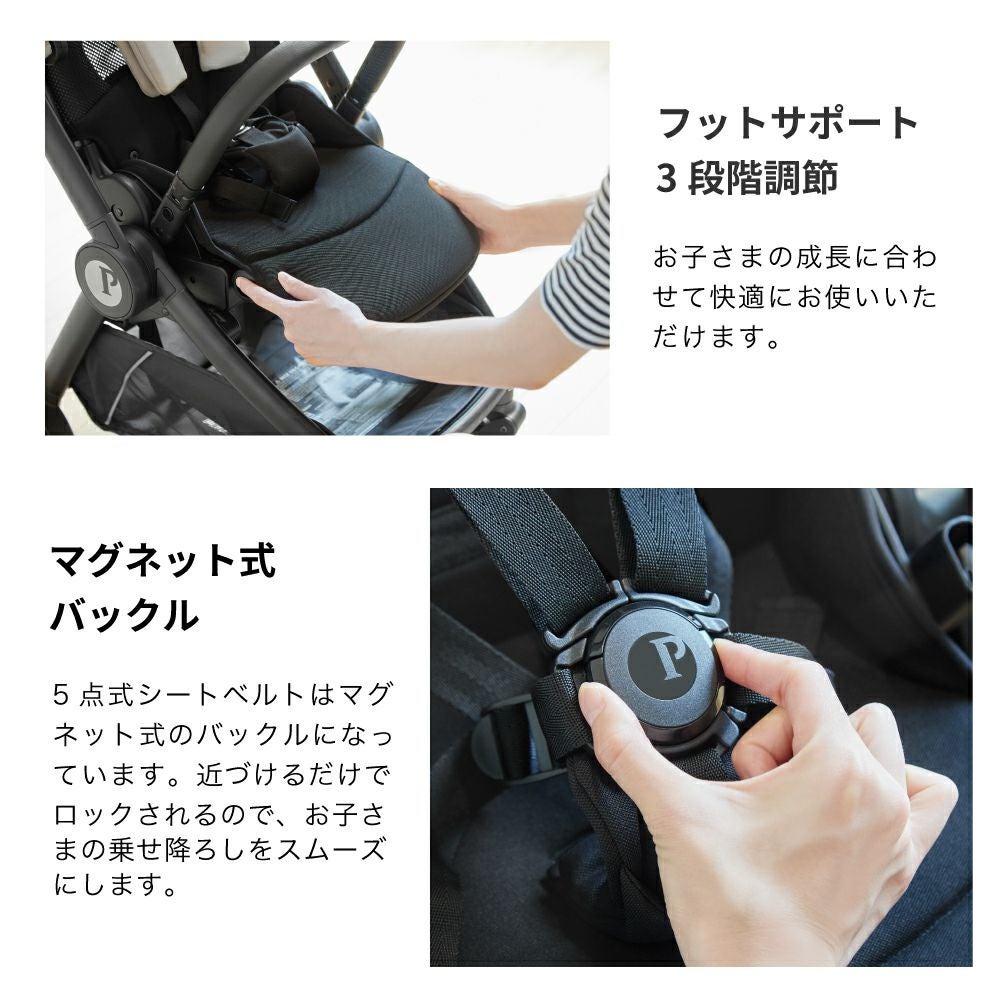 P

フットサポート
3 段階調節

お子さまの成長に合わせて快適にお使いいただけます。

マグネット式
バックル

5 点式シートベルトはマグネット式のバックルになっています。近づけるだけでロックされるので、お子さまの乗せ降ろしをスムーズにします。

P