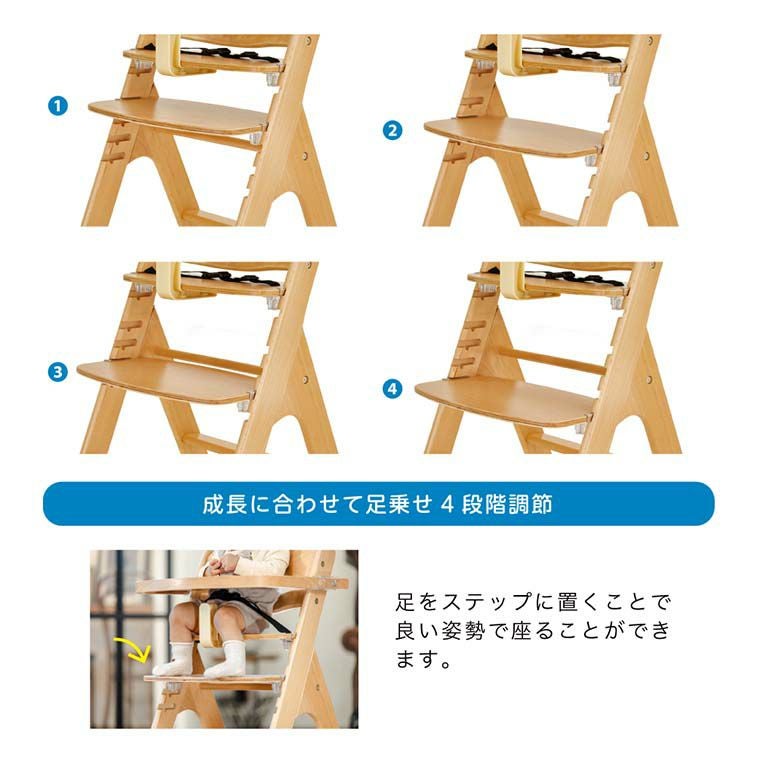 1

2

3

4

成長に合わせて足乗せ 4 段階調節

足をステップに置くことで良い姿勢で座ることができます。