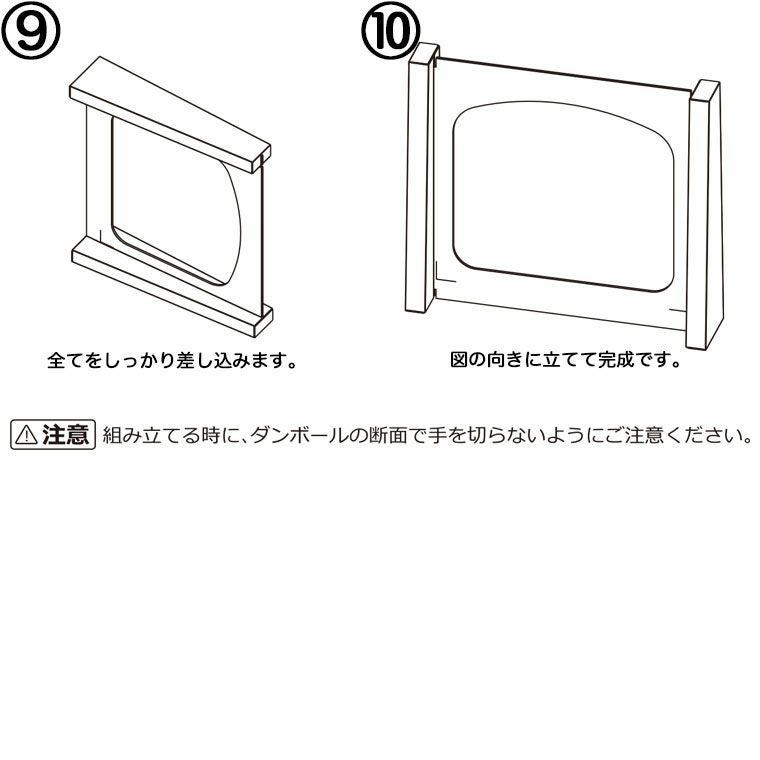 ⑨

全てをしっかり差し込みます。

⑩

図の向きに立てて完成です。

⚠注意 組み立てる時に、ダンボールの断面で手を切らないようにご注意ください。