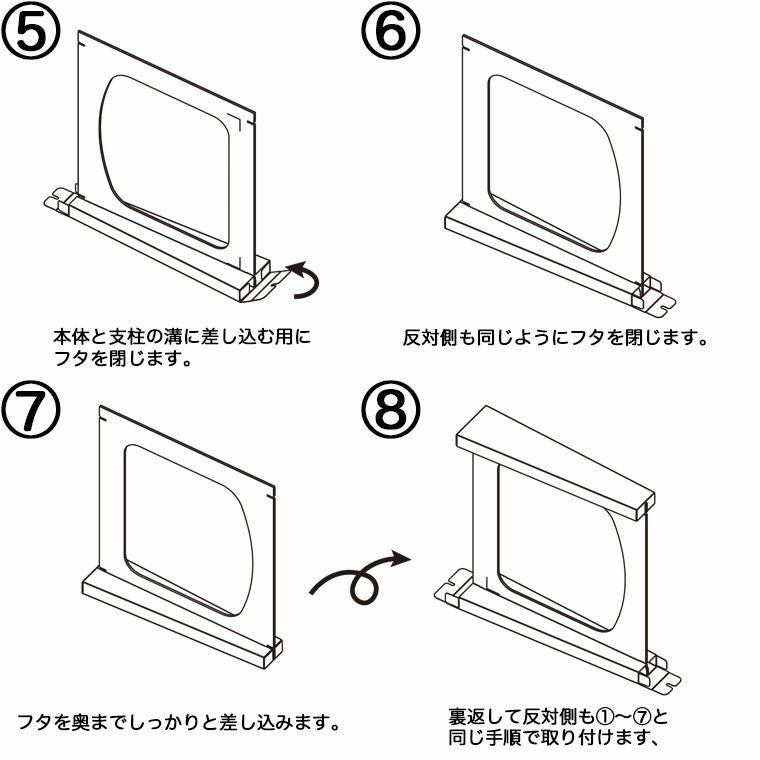 ⑤

本体と支柱の溝に差し込む用にフタを閉じます。

⑥

反対側も同じようにフタを閉じます。

⑦

フタを奥までしっかりと差し込みます。

⑧

裏返して反対側も①～⑦と同じ手順で取り付けます、